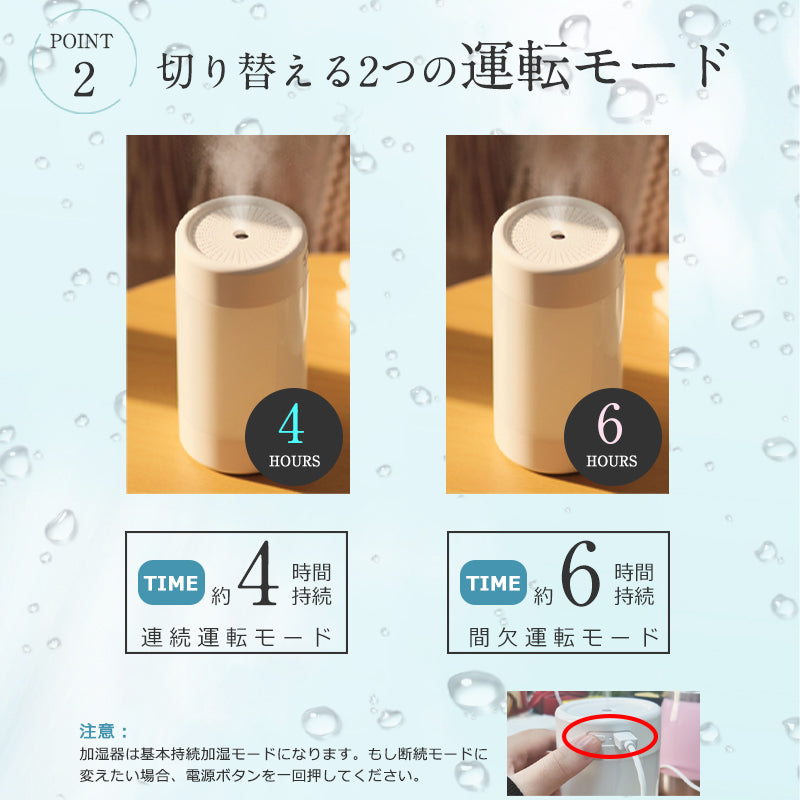 POINT 2

切り替える2つの運転モード

4 HOURS

6 HOURS

TIME 約 4 時間持続
連続運転モード

TIME 約 6 時間持続
間欠運転モード

注意：
加湿器は基本持続加湿モードになります。もし断続モードに変えたい場合、電源ボタンを一回押してください。