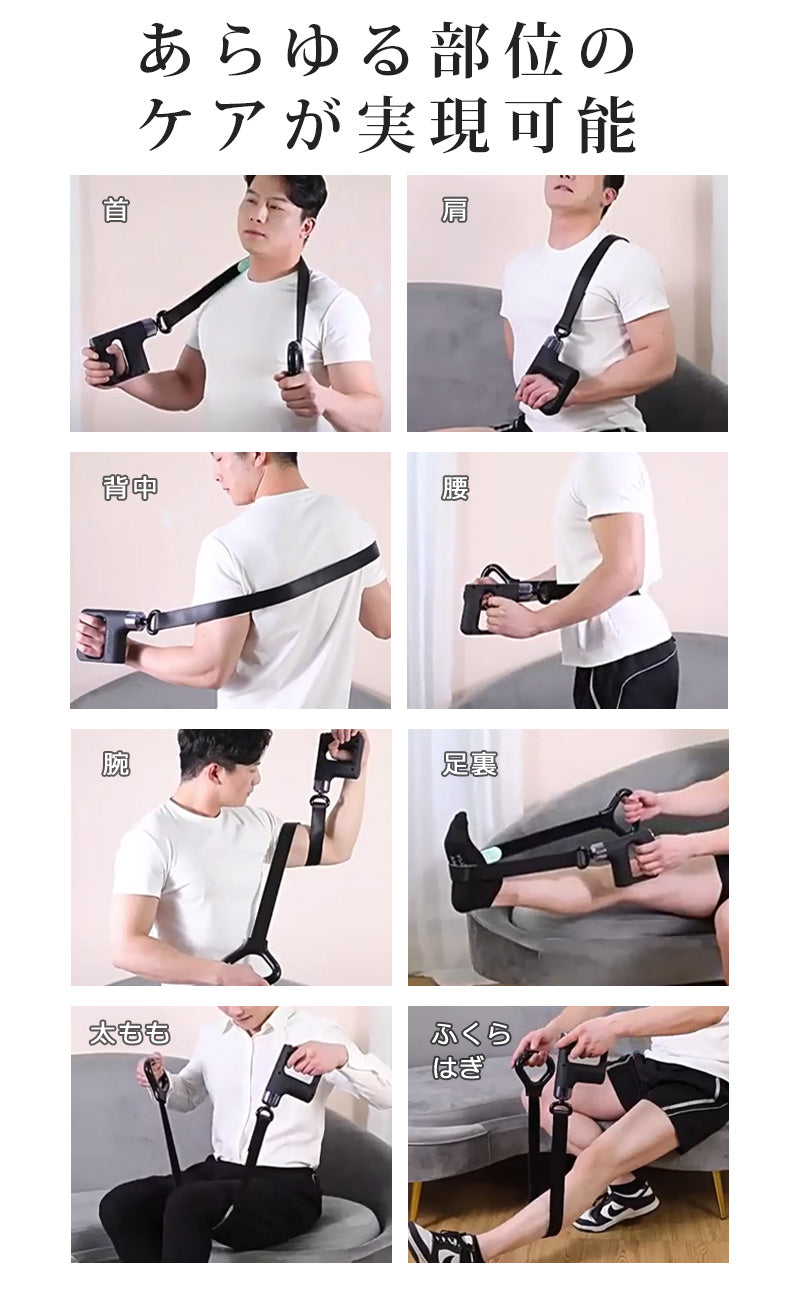 あらゆる部位の
ケアが実現可能

首

肩

背中

腰

腕

足裏

太もも

ふくら
はぎ