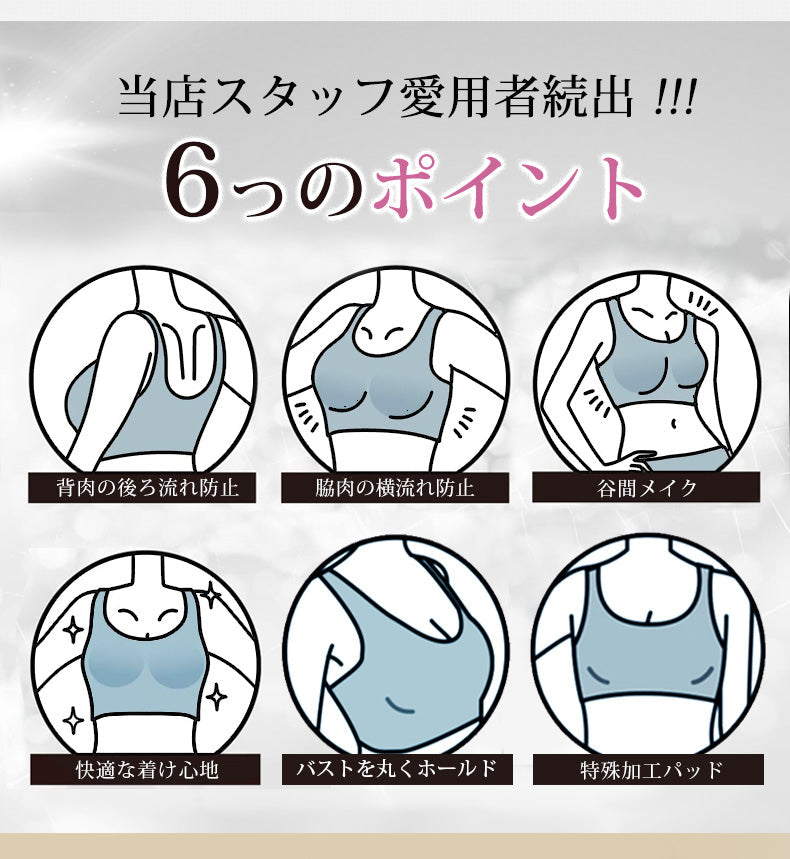 当店スタッフ愛用者続出 !!!

6つのポイント

背肉の後ろ流れ防止

脇肉の横流れ防止

谷間メイク

快適な着け心地

バストを丸くホールド

特殊加工パッド