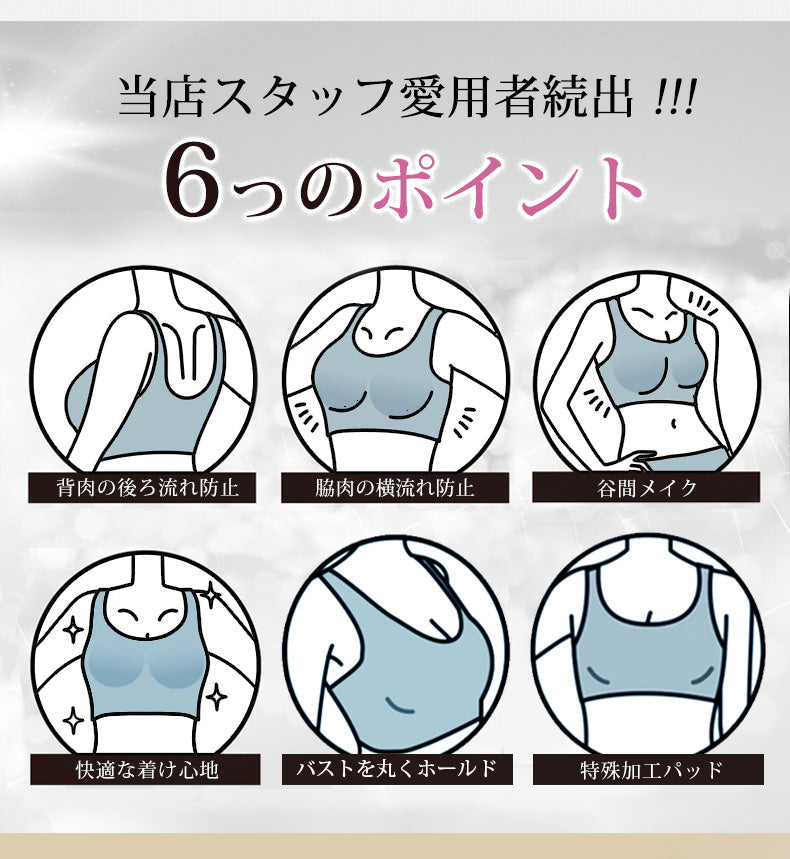 当店スタッフ愛用者続出 !!!

6つのポイント

背肉の後ろ流れ防止

脇肉の横流れ防止

谷間メイク

快適な着け心地

バストを丸くホールド

特殊加工パッド