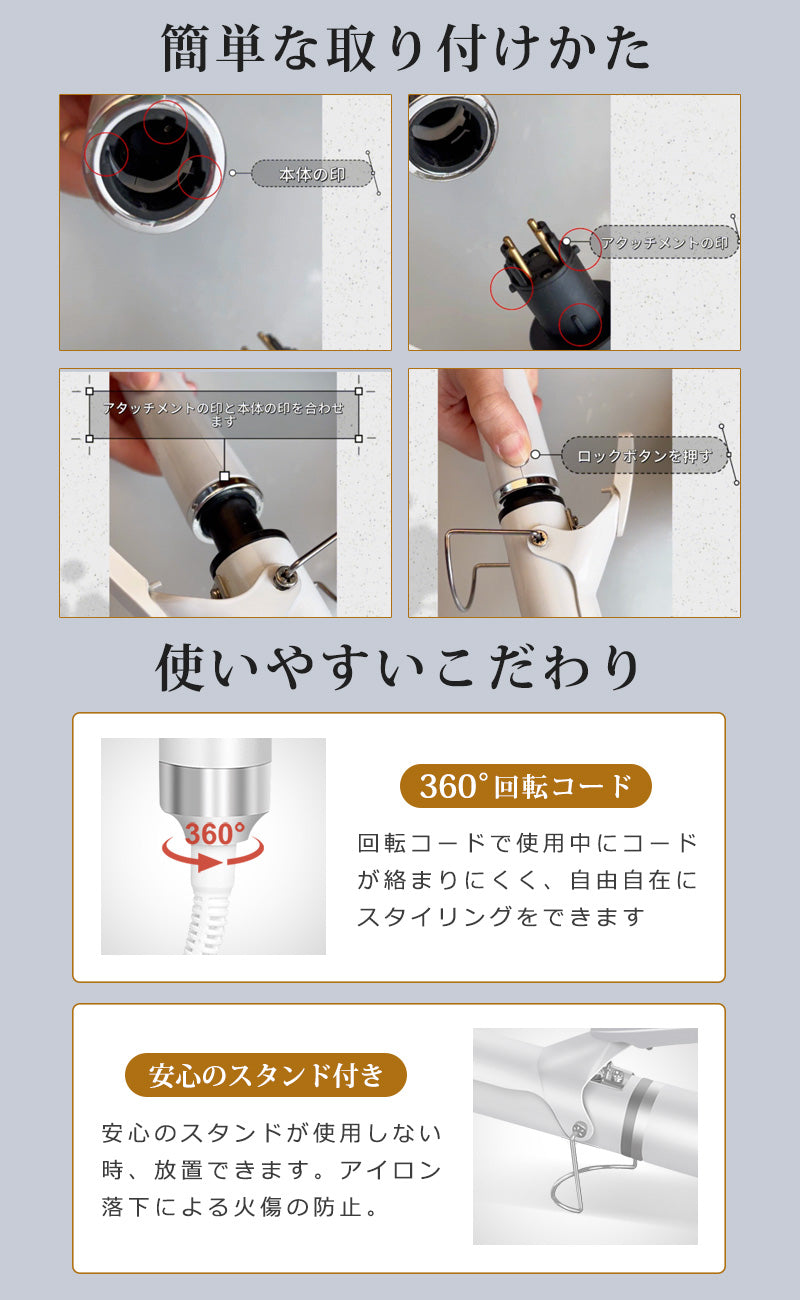 簡単な取り付けかた

本体の印

アタッチメントの印

アタッチメントの印と本体の印を合わせます

ロックボタンを押す

使いやすいこだわり

360°

360°回転コード

回転コードで使用中にコードが絡まりにくく、自由自在にスタイリングをできます

安心のスタンド付き

安心のスタンドが使用しない時、放置できます。アイロン落下による火傷の防止。