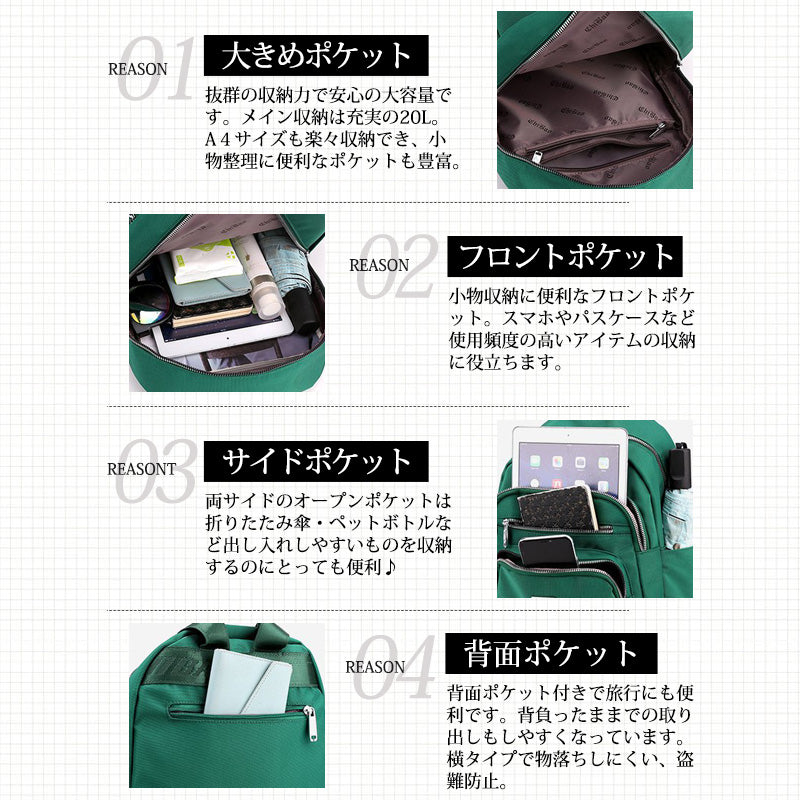 REASON 01
大きめポケット
抜群の収納力で安心の大容量です。メイン収納は充実の20L。A４サイズも楽々収納でき、小物整理に便利なポケットも豊富。

REASON 02
フロントポケット
小物収納に便利なフロントポケット。スマホやパスケースなど使用頻度の高いアイテムの収納に役立ちます。

REASONT 03
サイドポケット
両サイドのオープンポケットは折りたたみ傘・ペットボトルなど出し入れしやすいものを収納するのにとっても便利♪

REASON 04
背面ポケット
背面ポケット付きで旅行にも便利です。背負ったままでの取り出しもしやすくなっています。横タイプで物落ちしにくい、盗難防止。