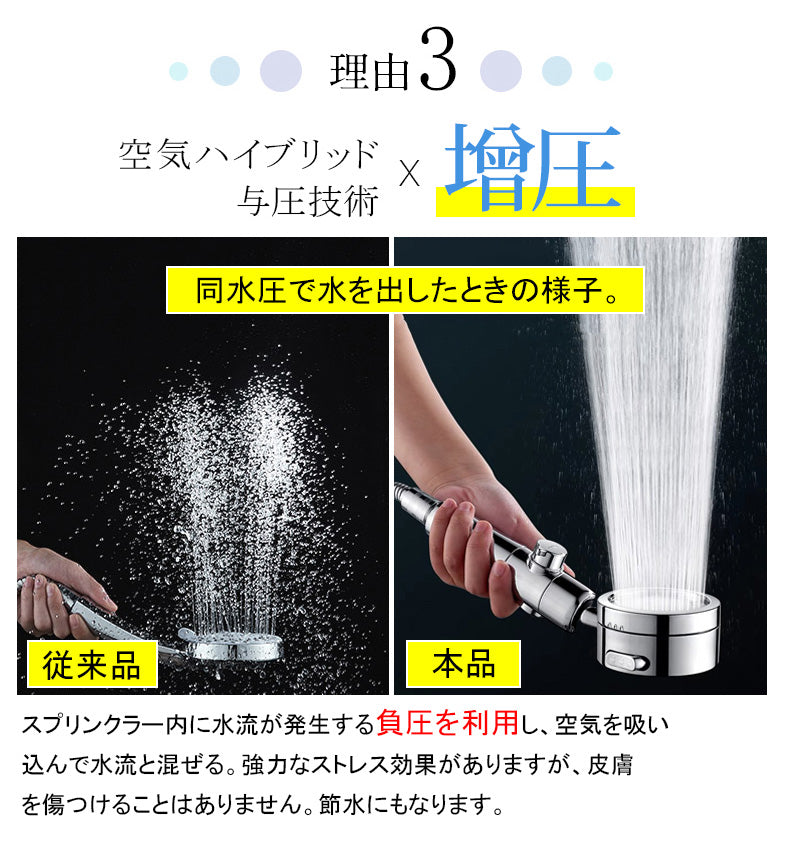 理由3

空気ハイブリッド与圧技術 X 増圧

同水圧で水を出したときの様子。

従来品

本品

スプリンクラー内に水流が発生する負圧を利用し、空気を吸い込んで水流と混ぜる。強力なストレス効果がありますが、皮膚を傷つけることはありません。節水にもなります。